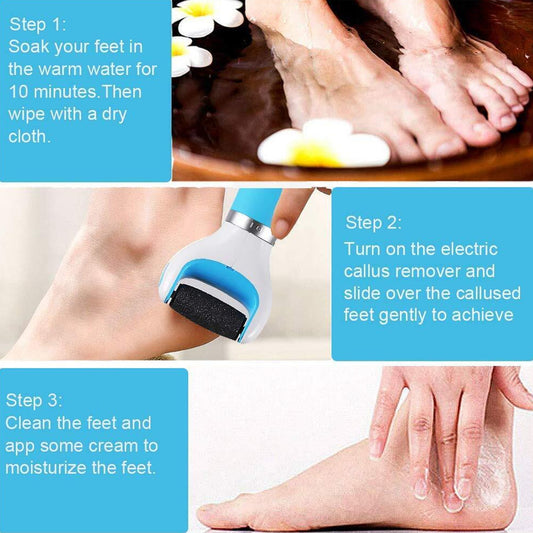 Step 1:
Soak your feet in the warm water for 10 minutes.Then wipe with a dry cloth.

Step 2:
Turn on the electric callus remover and slide over the callused feet gently to achieve

Step 3:
Clean the feet and app some cream to moisturize the feet.