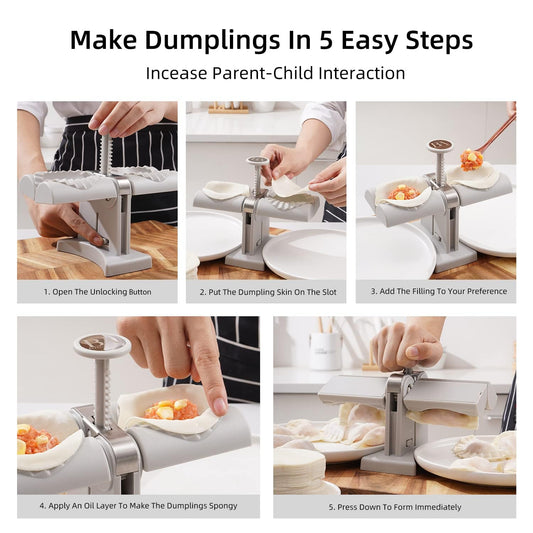 Make Dumplings In 5 Easy Steps

Incease Parent-Child Interaction

1. Open The Unlocking Button

2. Put The Dumpling Skin On The Slot

3. Add The Filling To Your Preference

4. Apply An Oil Layer To Make The Dumplings Spongy

5. Press Down To Form Immediately