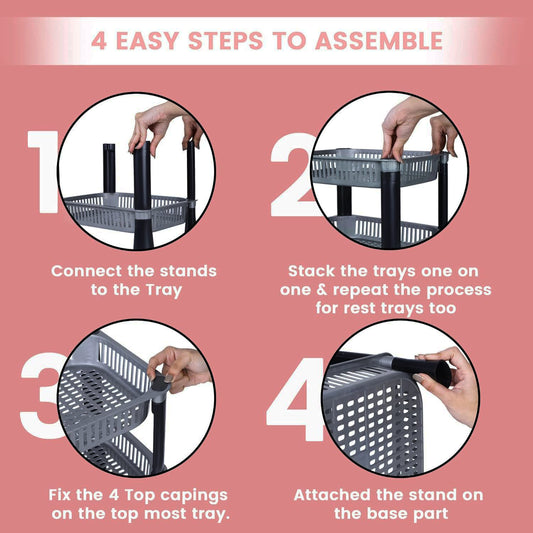 4 EASY STEPS TO ASSEMBLE

1

Connect the stands to the Tray

2

Stack the trays one on one & repeat the process for rest trays too

3

Fix the 4 Top capings on the top most tray.

4

Attached the stand on the base part