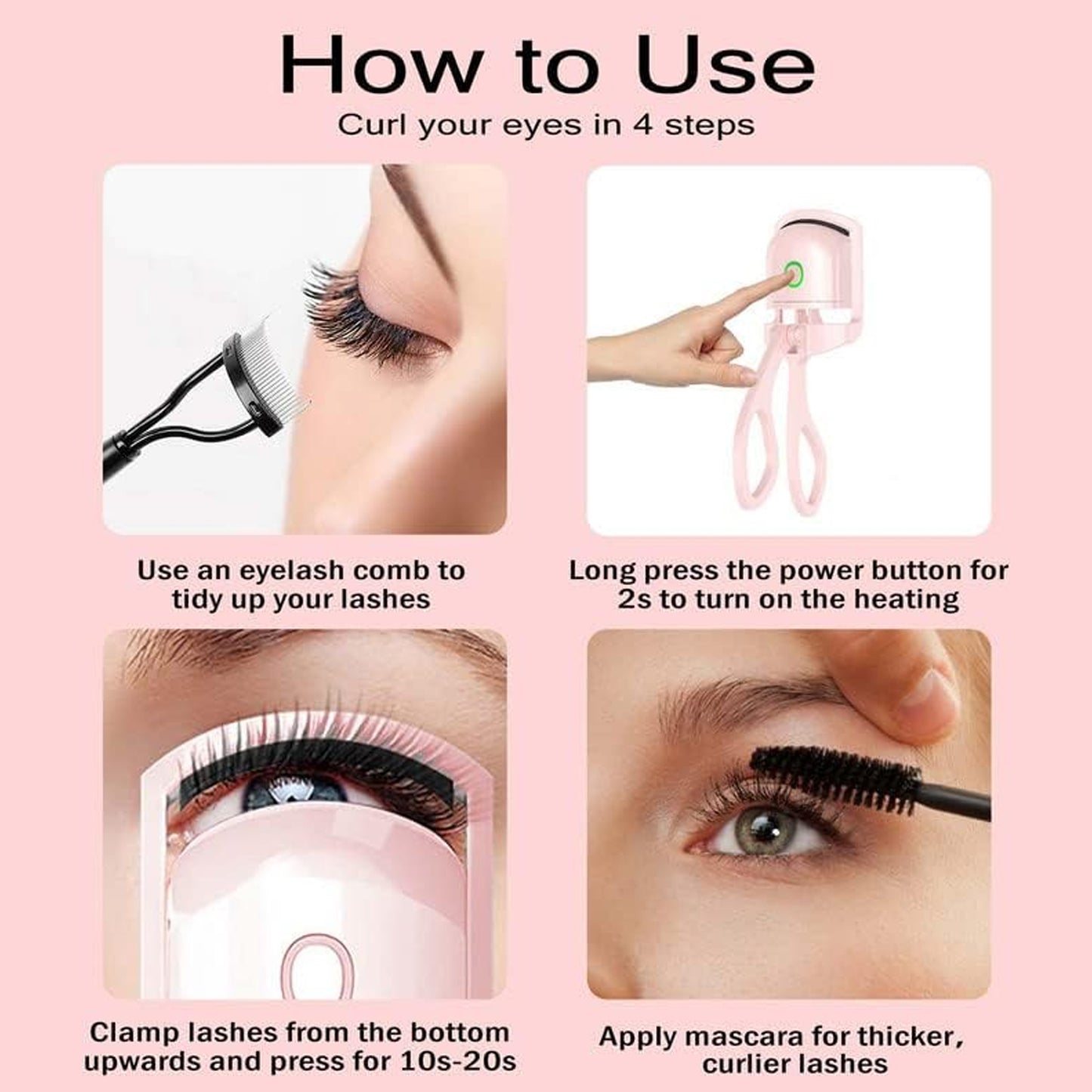 How to Use

Curl your eyes in 4 steps

Use an eyelash comb to tidy up your lashes

Long press the power button for 2s to turn on the heating

Clamp lashes from the bottom upwards and press for 10s-20s

Apply mascara for thicker, curlier lashes