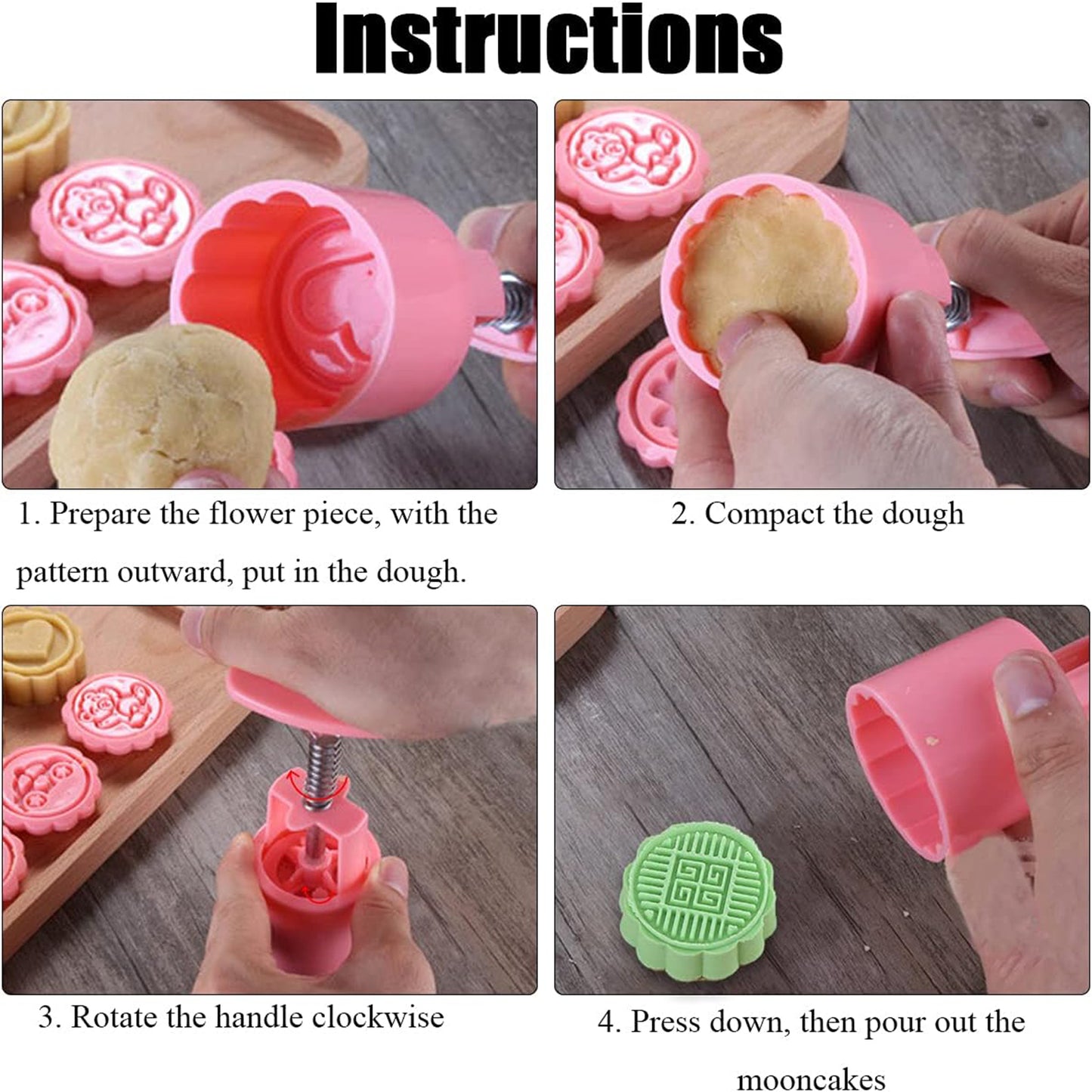 Instructions

1. Prepare the flower piece, with the pattern outward, put in the dough.

2. Compact the dough

3. Rotate the handle clockwise

4. Press down, then pour out the mooncakes