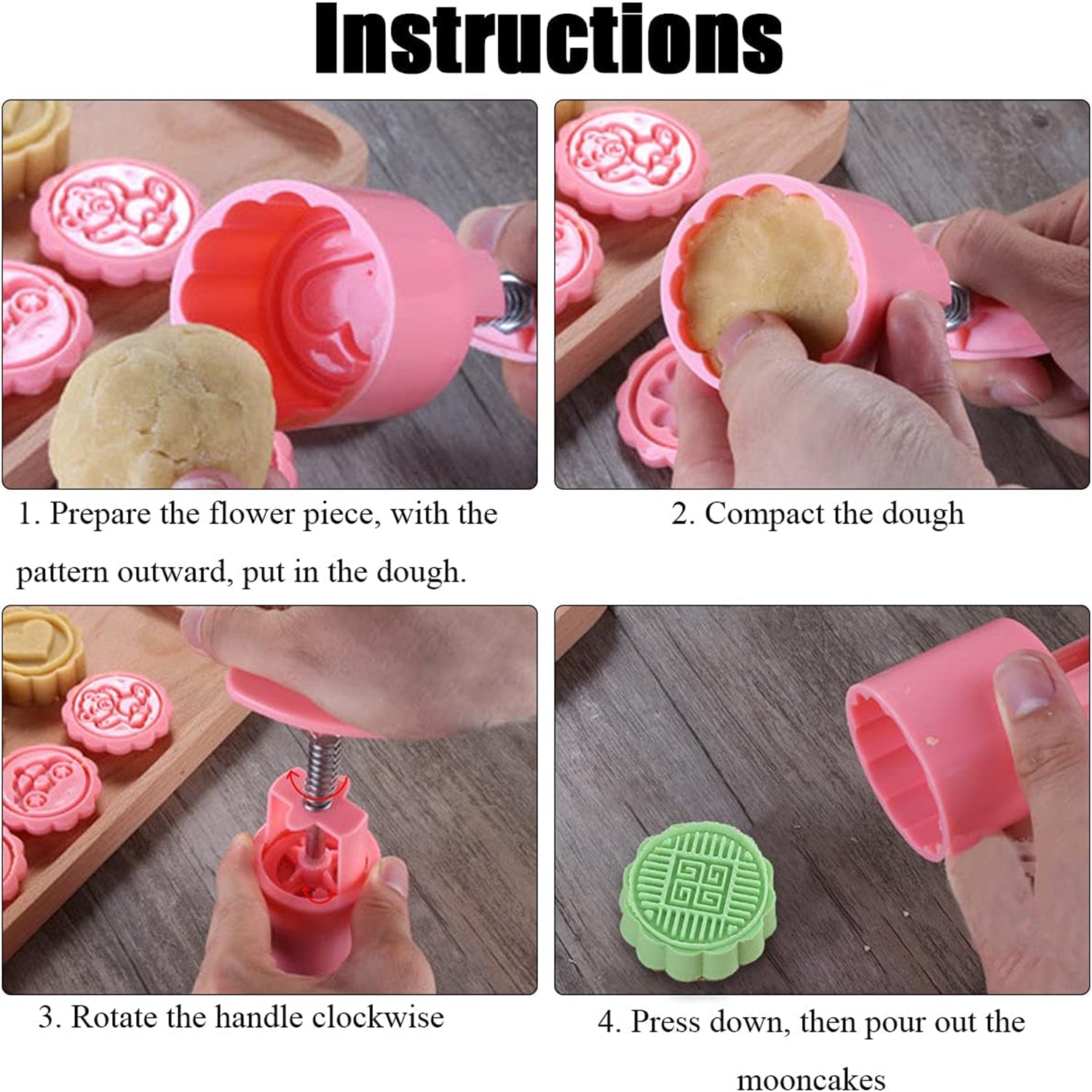 Instructions

1. Prepare the flower piece, with the pattern outward, put in the dough.

2. Compact the dough

3. Rotate the handle clockwise

4. Press down, then pour out the mooncakes