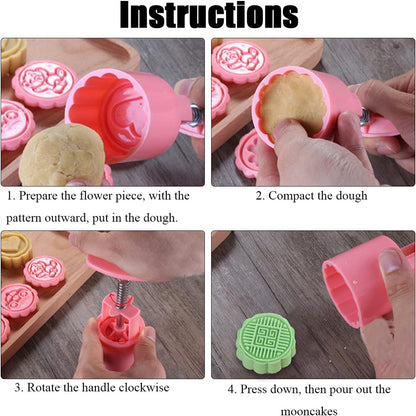 Instructions

1. Prepare the flower piece, with the pattern outward, put in the dough.

2. Compact the dough

3. Rotate the handle clockwise

4. Press down, then pour out the mooncakes