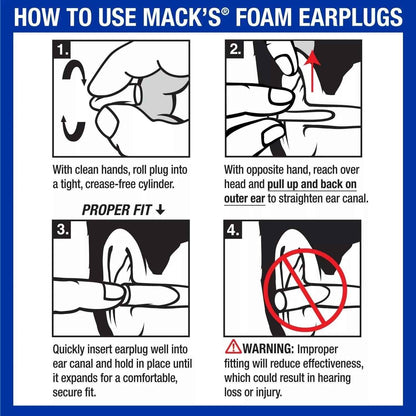 HOW TO USE MACK'S® FOAM EARPLUGS

1.

With clean hands, roll plug into a tight, crease-free cylinder.

2.

With opposite hand, reach over head and pull up and back on outer ear to straighten ear canal.

PROPER FIT ↓

3.

Quickly insert earplug well into ear canal and hold in place until it expands for a comfortable, secure fit.

4.

WARNING: Improper fitting will reduce effectiveness, which could result in hearing loss or injury.