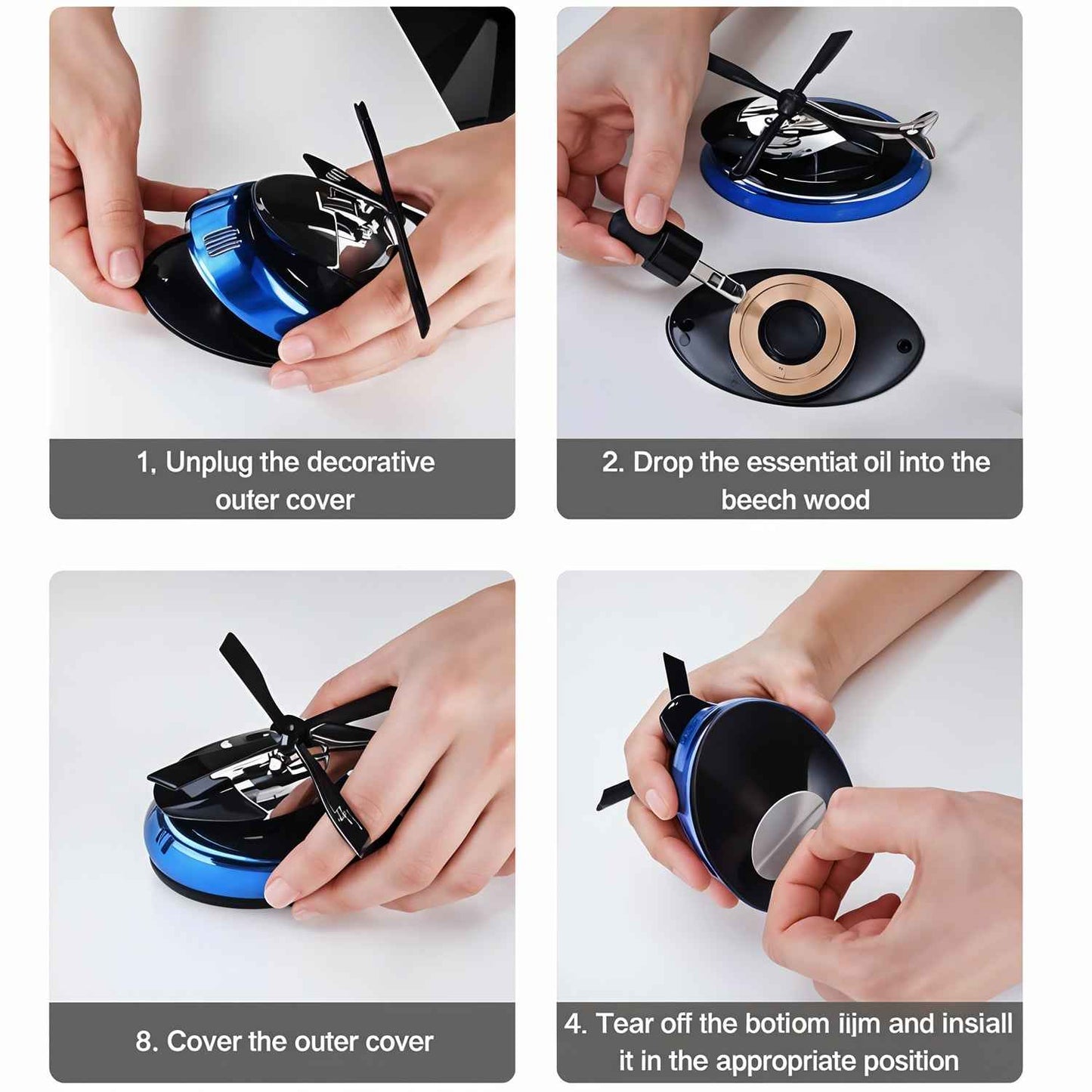 1, Unplug the decorative outer cover

2. Drop the essentiat oil into the beech wood

8. Cover the outer cover

4. Tear off the botiom iijm and insiall it in the appropriate position