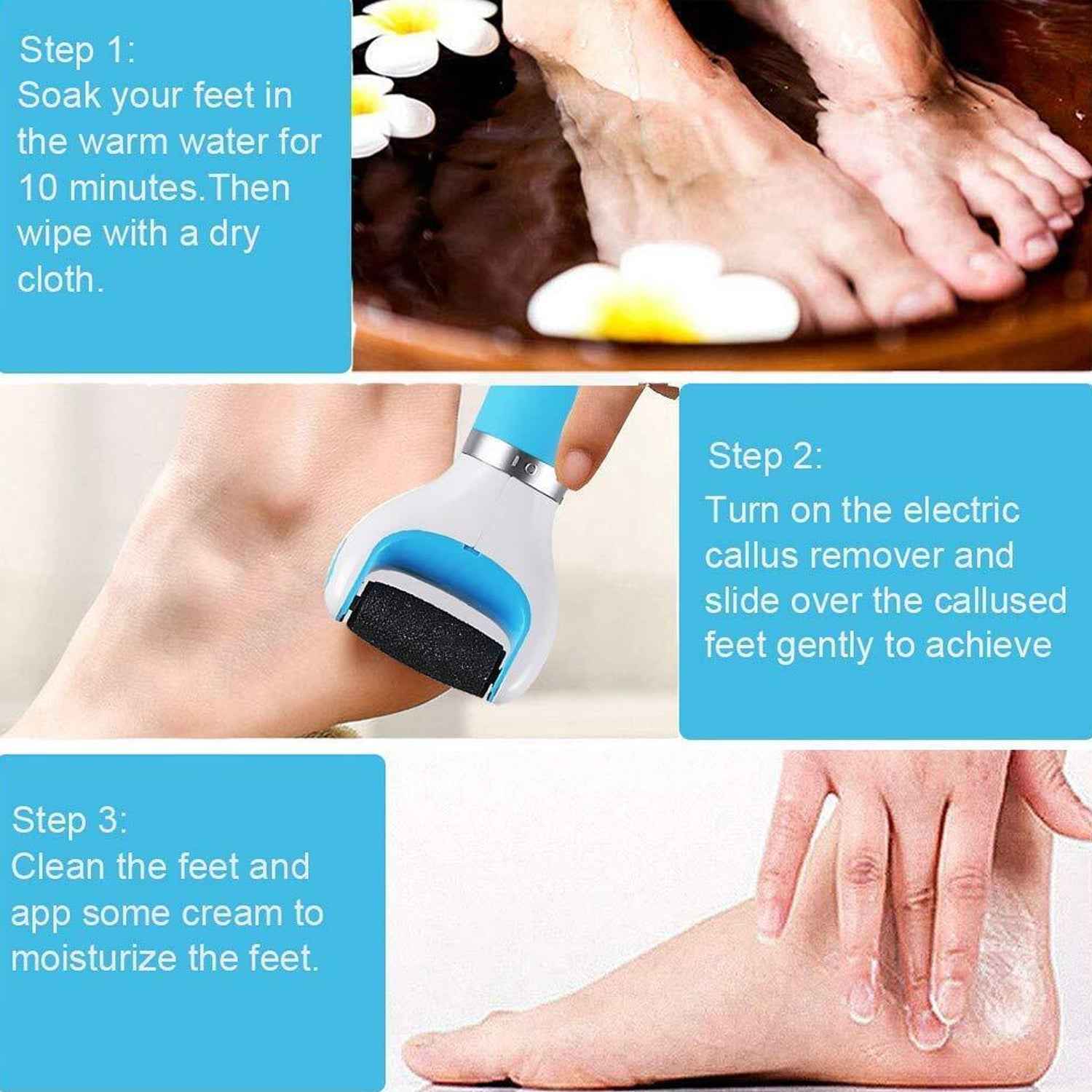 Step 1:
Soak your feet in the warm water for 10 minutes.Then wipe with a dry cloth.

Step 2:
Turn on the electric callus remover and slide over the callused feet gently to achieve

Step 3:
Clean the feet and app some cream to moisturize the feet.