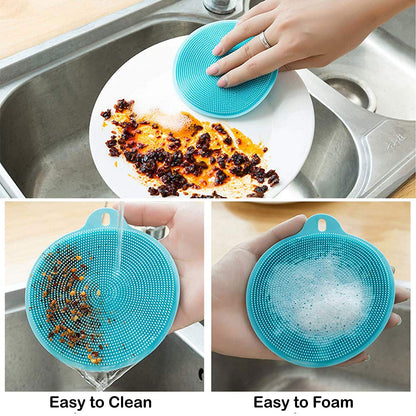 Easy to Clean

Easy to Foam