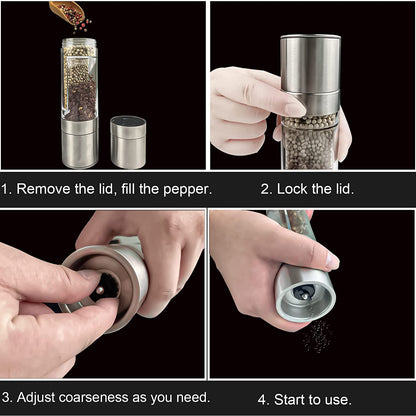 1. Remove the lid, fill the pepper.

2. Lock the lid.

3. Adjust coarseness as you need.

4. Start to use.