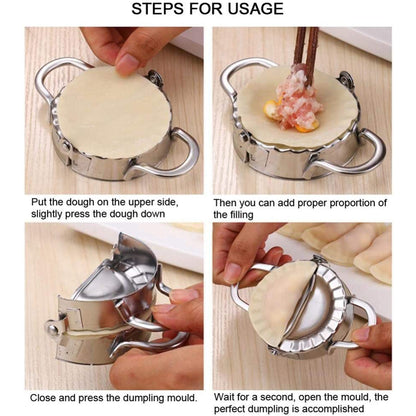 STEPS FOR USAGE

Put the dough on the upper side, slightly press the dough down

Then you can add proper proportion of the filling

Close and press the dumpling mould.

Wait for a second, open the mould, the perfect dumpling is accomplished