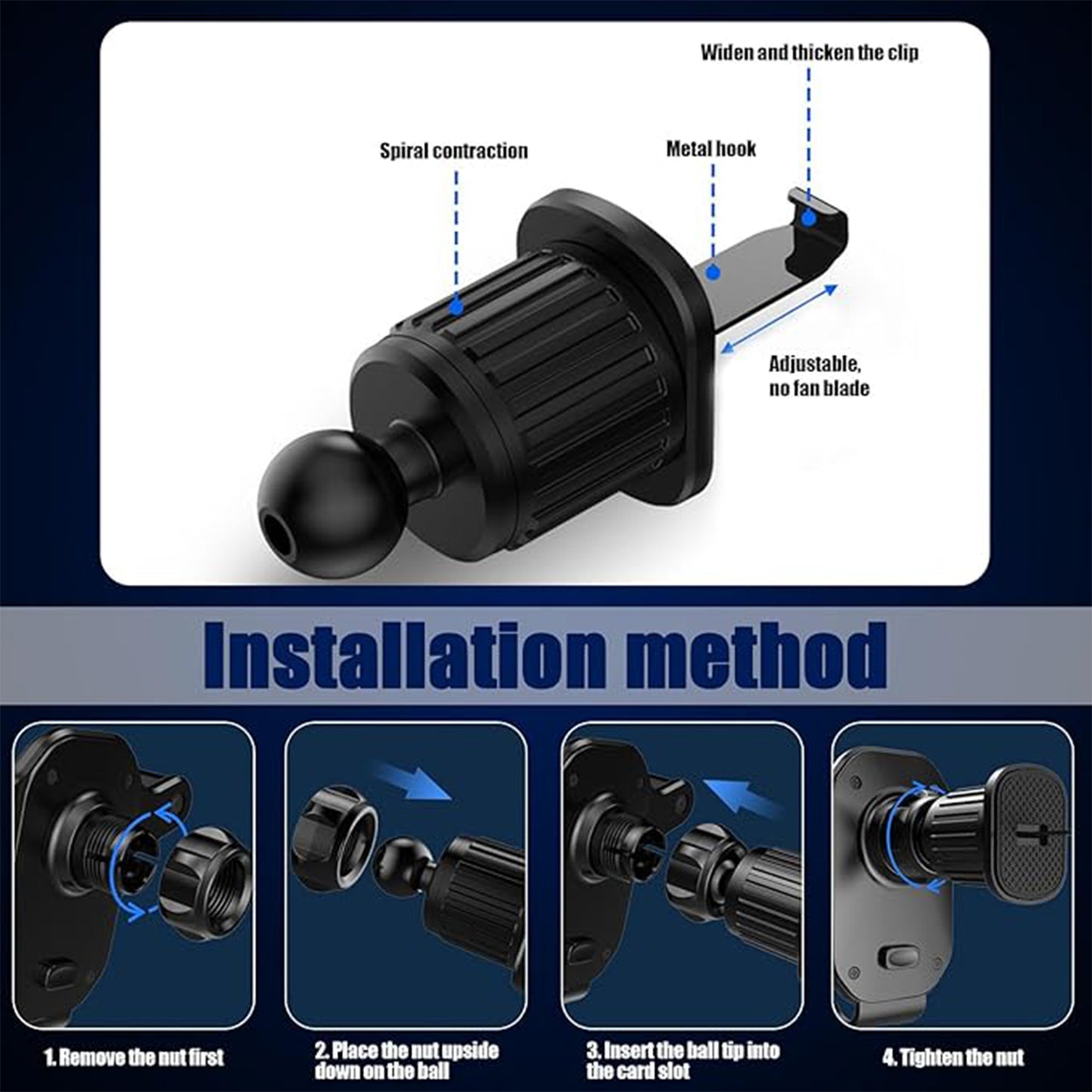 Widen and thicken the clip

Spiral contraction

Metal hook

Adjustable, no fan blade

Installation method

1. Remove the nut first

2. Place the nut upside down on the ball

3. Insert the ball tip into the card slot

4. Tighten the nut