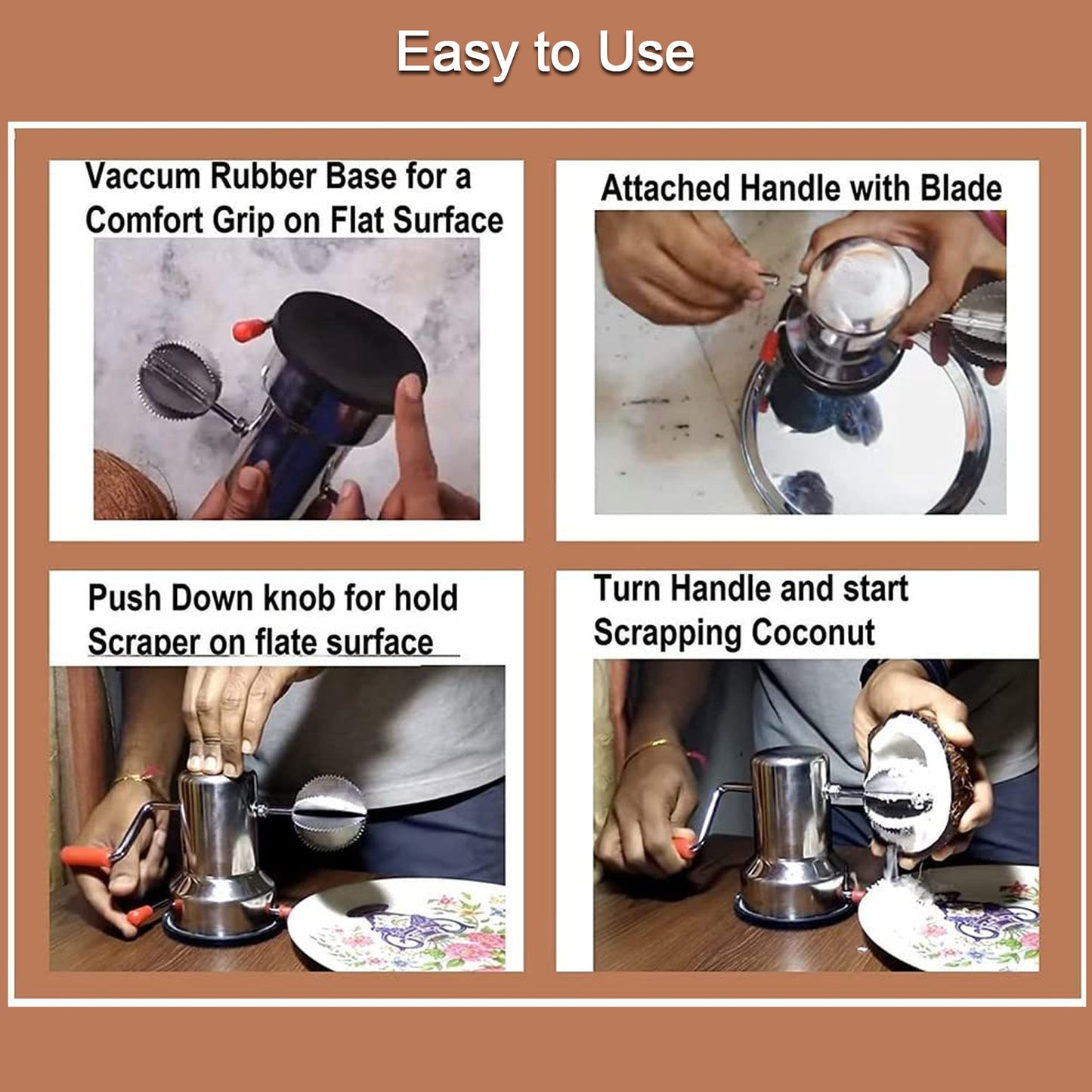 Easy to Use

Vaccum Rubber Base for a Comfort Grip on Flat Surface

Attached Handle with Blade

Push Down knob for hold Scraper on flate surface

Turn Handle and start Scrapping Coconut