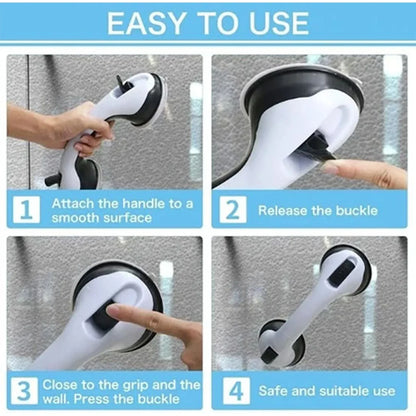 EASY TO USE

1 Attach the handle to a smooth surface

2 Release the buckle

3 Close to the grip and the wall. Press the buckle

4 Safe and suitable use