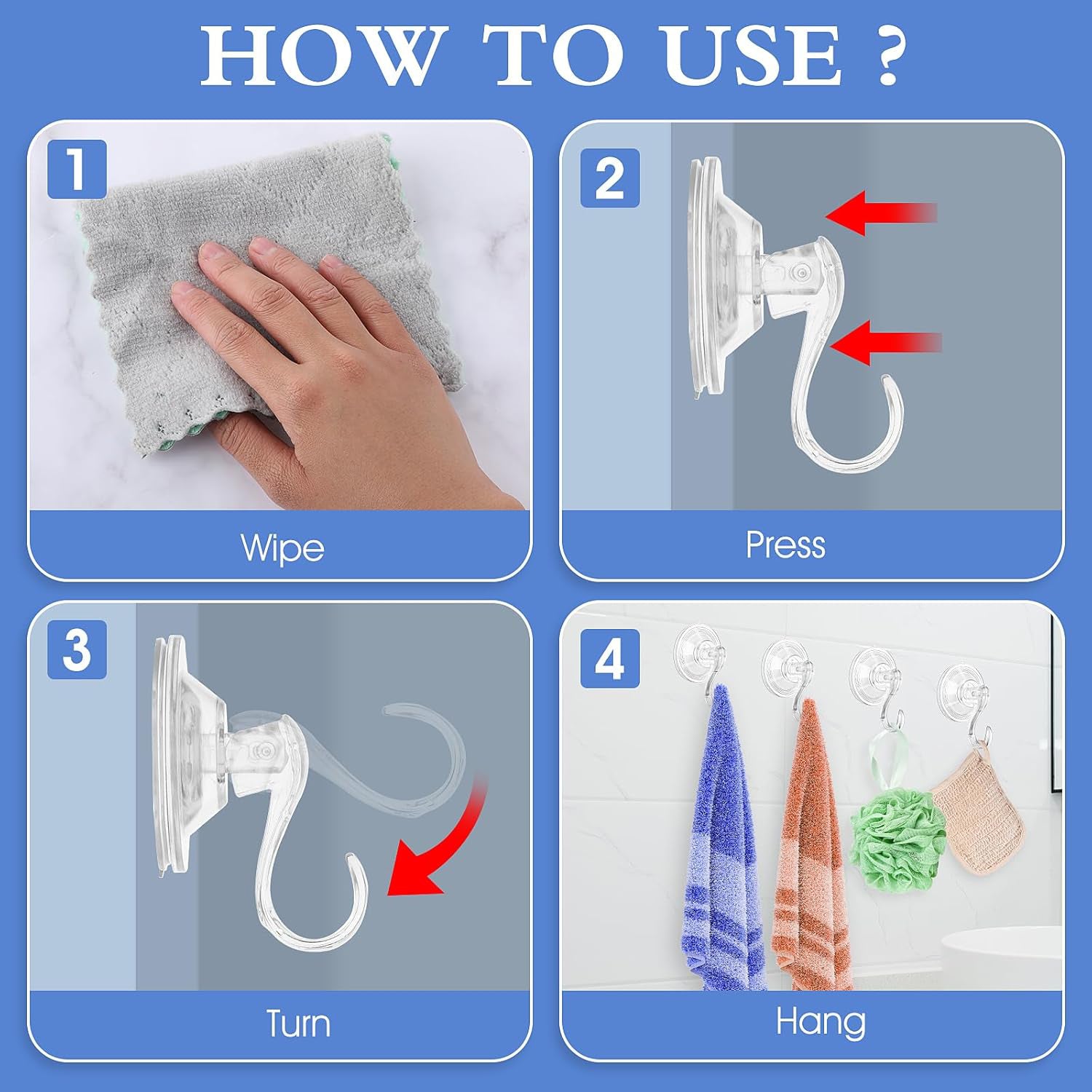 HOW TO USE ?

1

Wipe

2

Press

3

Turn

4

Hang