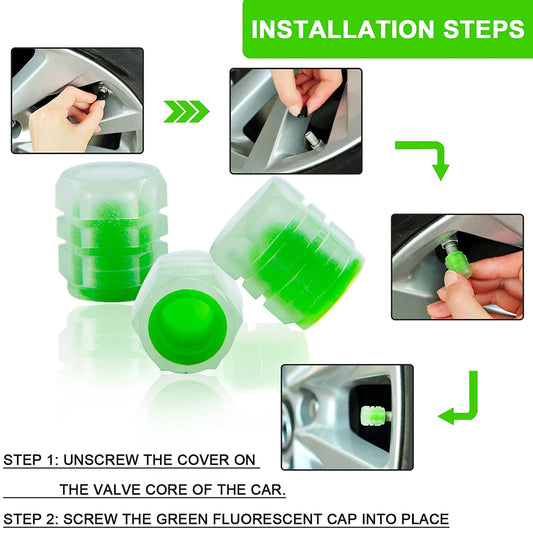 INSTALLATION STEPS

STEP 1: UNSCREW THE COVER ON THE VALVE CORE OF THE CAR.

STEP 2: SCREW THE GREEN FLUORESCENT CAP INTO PLACE