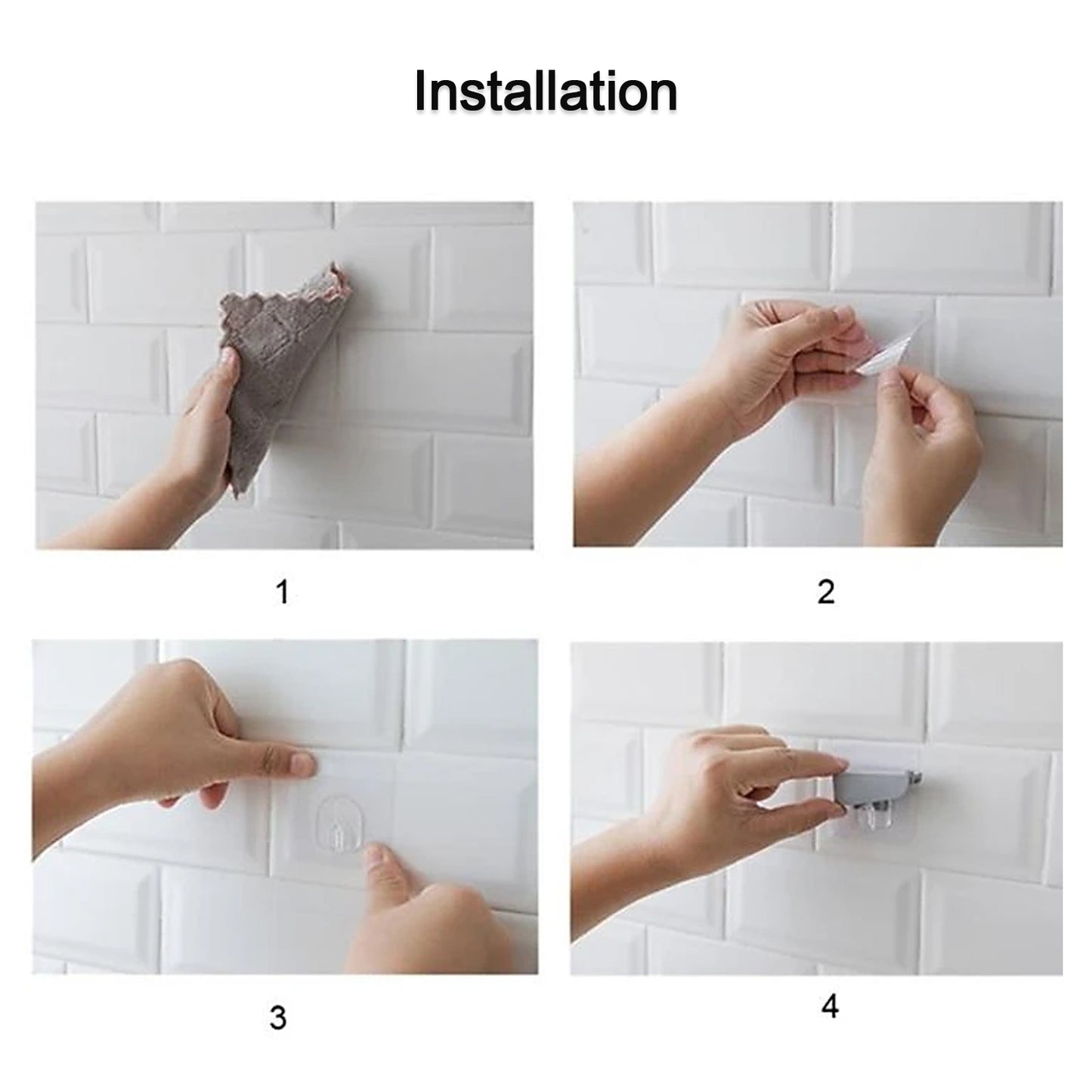 Installation

1

2

3

4