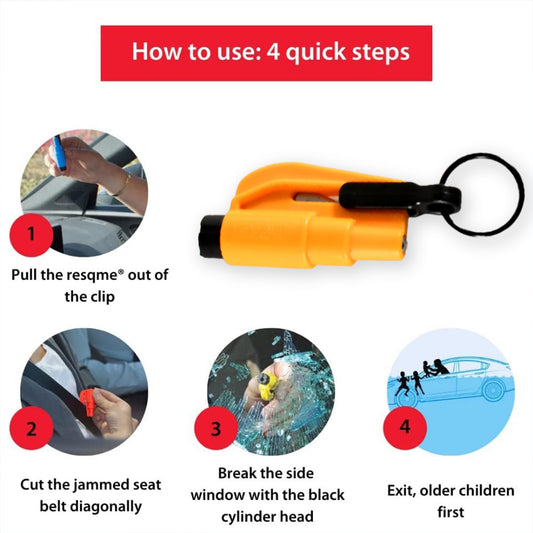 How to use: 4 quick steps

1

Pull the resqme® out of the clip

2

Cut the jammed seat belt diagonally

3

Break the side window with the black cylinder head

4

Exit, older children first