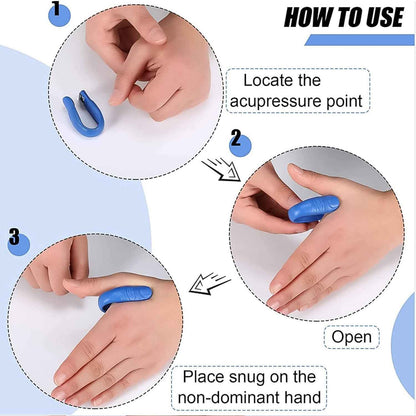 HOW TO USE

1

Locate the acupressure point

2

Open

3

Place snug on the non-dominant hand