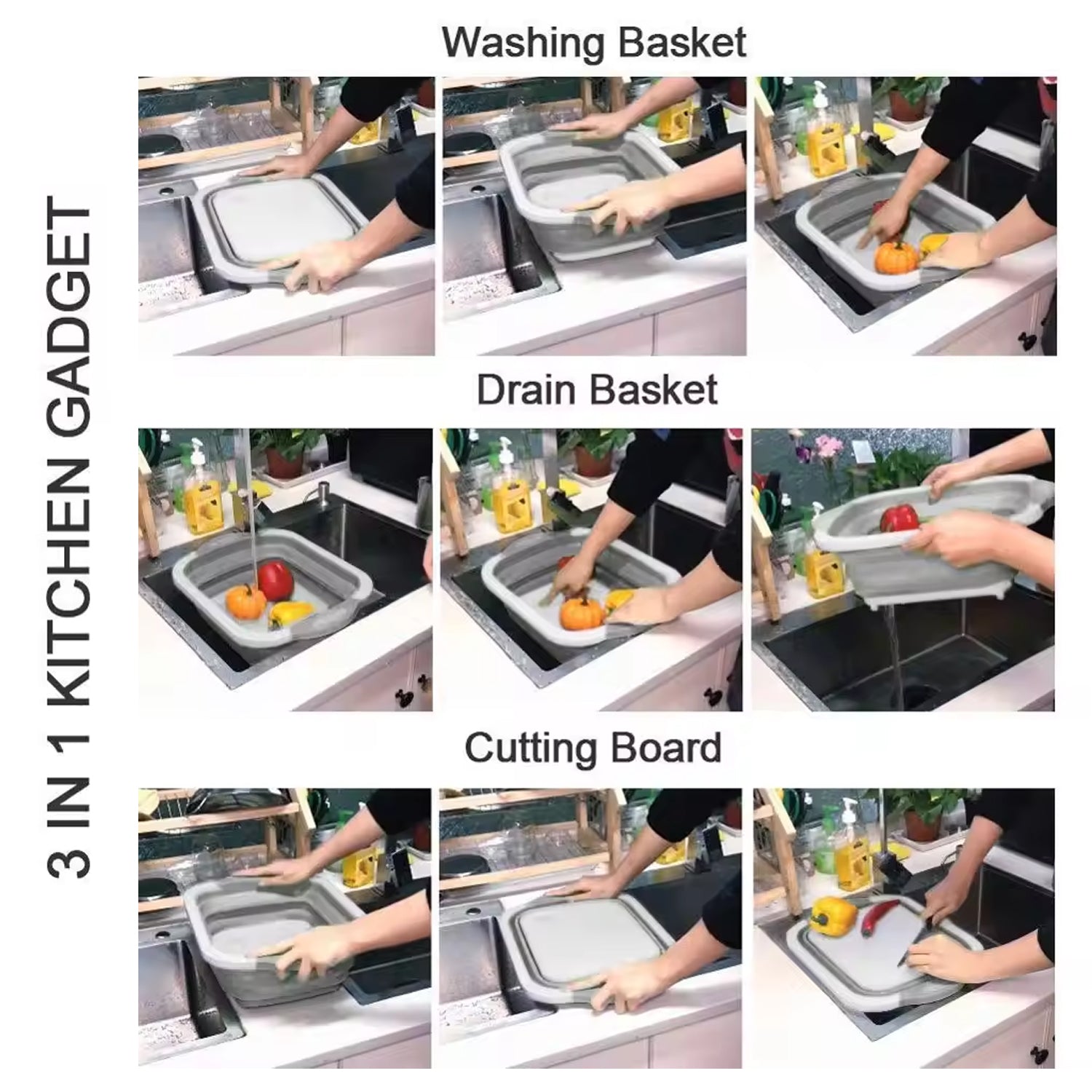 3 IN 1 KITCHEN GADGET

Washing Basket

Drain Basket

Cutting Board