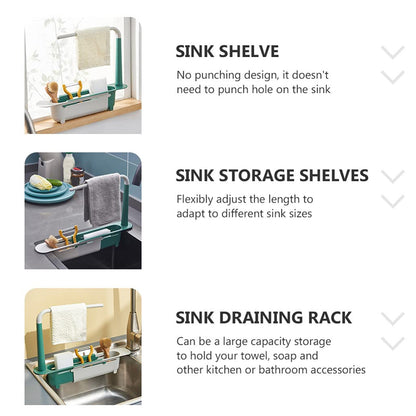 SINK SHELVE

No punching design, it doesn't need to punch hole on the sink

SINK STORAGE SHELVES

Flexibly adjust the length to adapt to different sink sizes

SINK DRAINING RACK

Can be a large capacity storage to hold your towel, soap and other kitchen or bathroom accessories