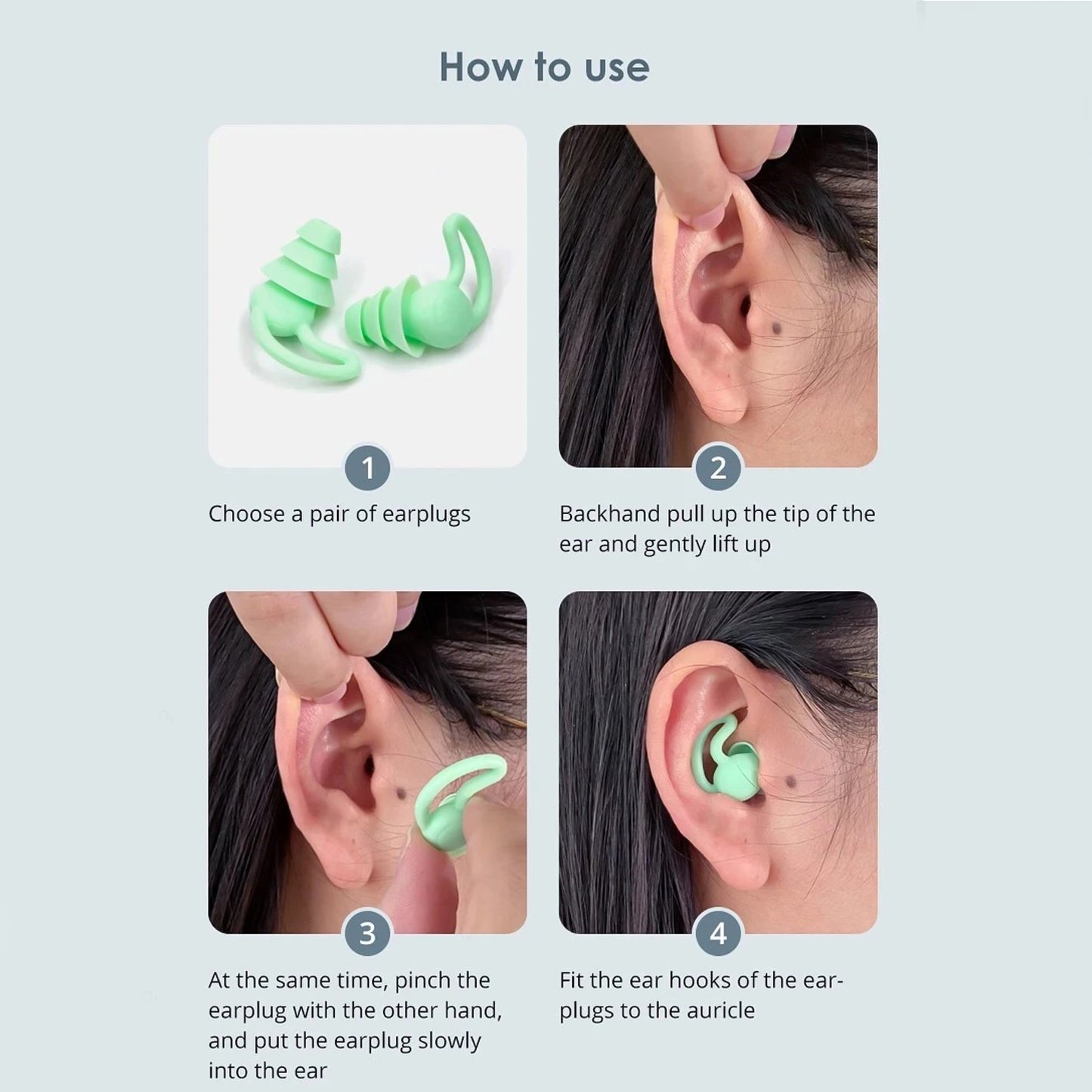 How to use

1
Choose a pair of earplugs

2
Backhand pull up the tip of the ear and gently lift up

3
At the same time, pinch the earplug with the other hand, and put the earplug slowly into the ear

4
Fit the ear hooks of the earplugs to the auricle