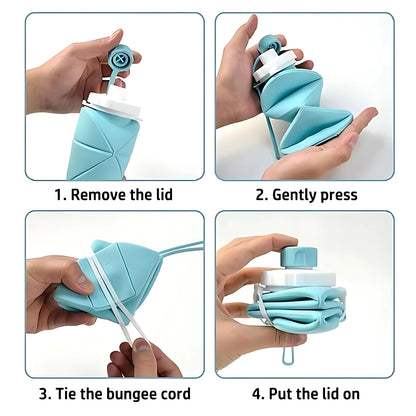 1. Remove the lid

2. Gently press

3. Tie the bungee cord

4. Put the lid on