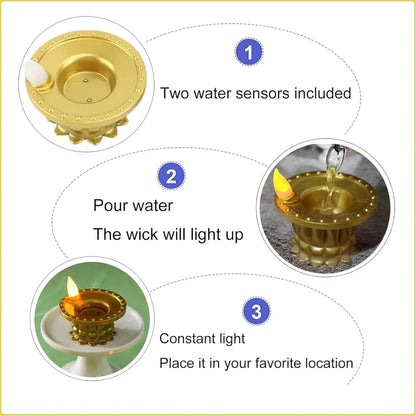 1

Two water sensors included

2

Pour water

The wick will light up

3

Constant light

Place it in your favorite location