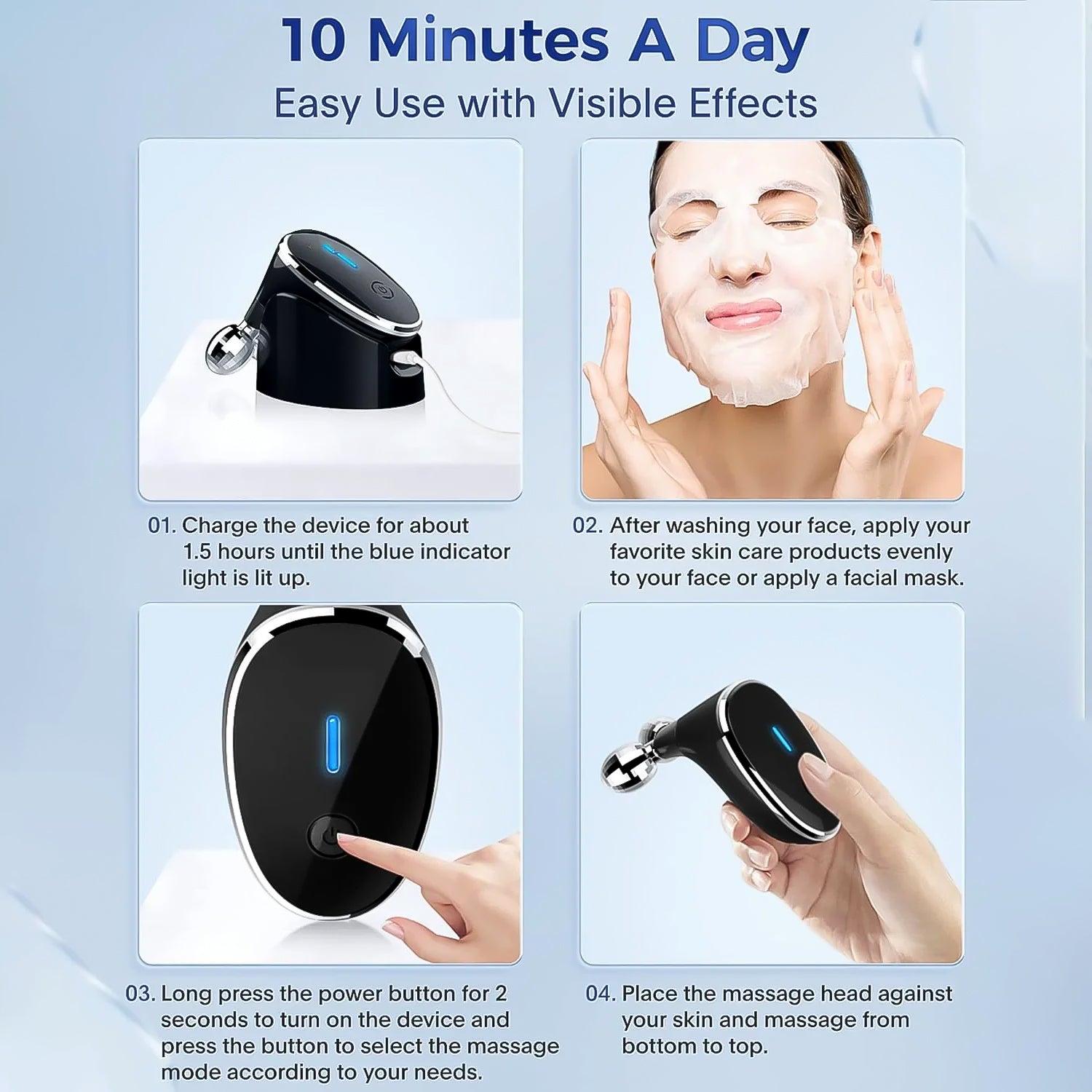 10 Minutes A Day
Easy Use with Visible Effects

01. Charge the device for about 1.5 hours until the blue indicator light is lit up.

02. After washing your face, apply your favorite skin care products evenly to your face or apply a facial mask.

03. Long press the power button for 2 seconds to turn on the device and press the button to select the massage mode according to your needs.

04. Place the massage head against your skin and massage from bottom to top.