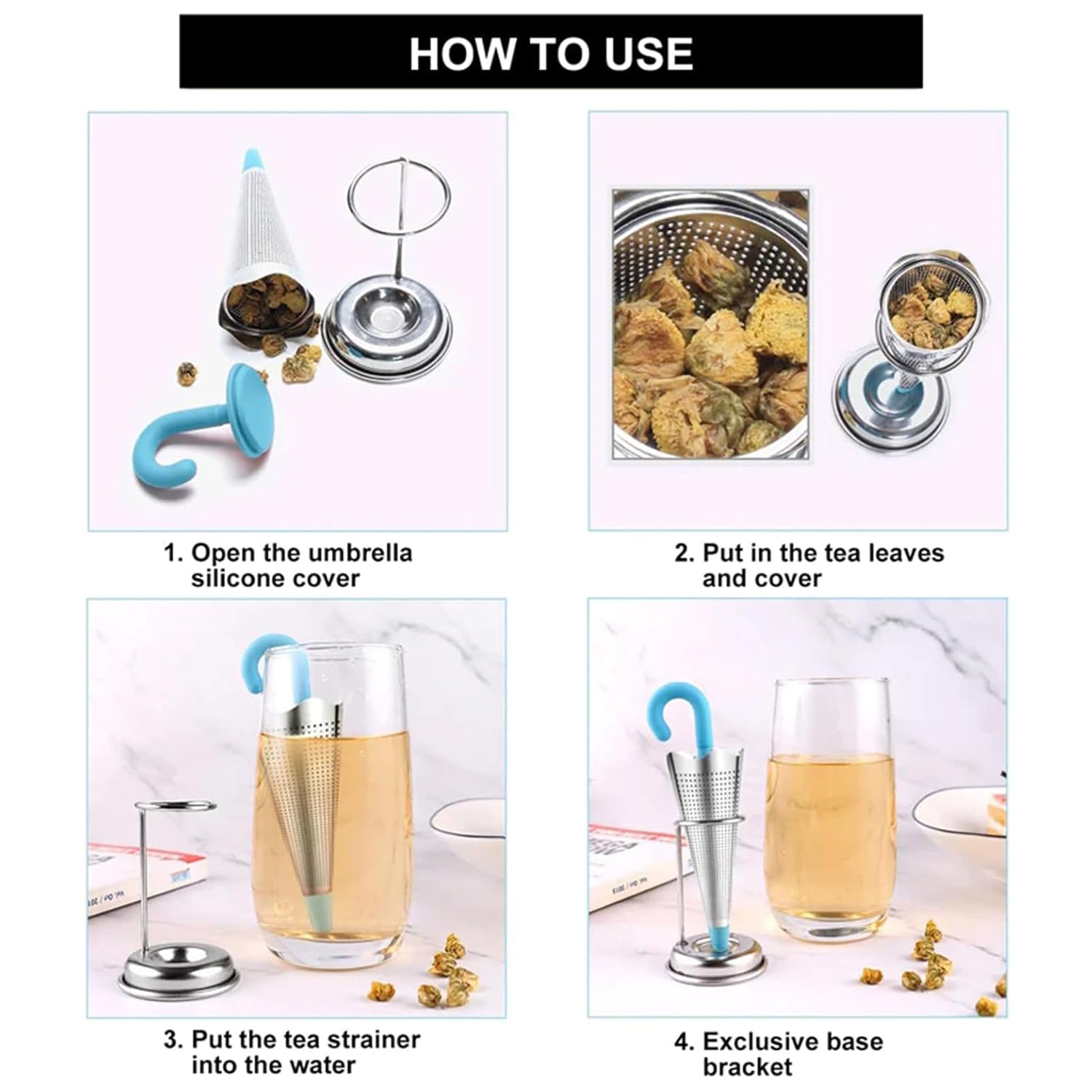 HOW TO USE

1. Open the umbrella silicone cover

2. Put in the tea leaves and cover

3. Put the tea strainer into the water

4. Exclusive base bracket