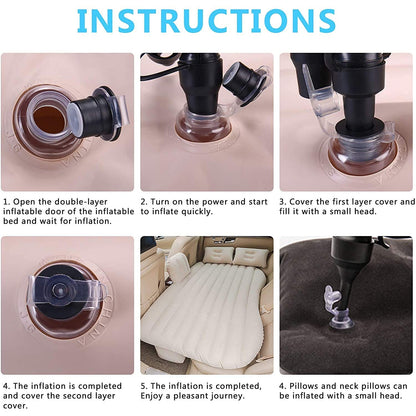 INSTRUCTIONS

1. Open the double-layer inflatable door of the inflatable bed and wait for inflation.

2. Turn on the power and start to inflate quickly.

3. Cover the first layer cover and fill it with a small head.

4. The inflation is completed and cover the second layer cover.

5. The inflation is completed, Enjoy a pleasant journey.

4. Pillows and neck pillows can be inflated with a small head.